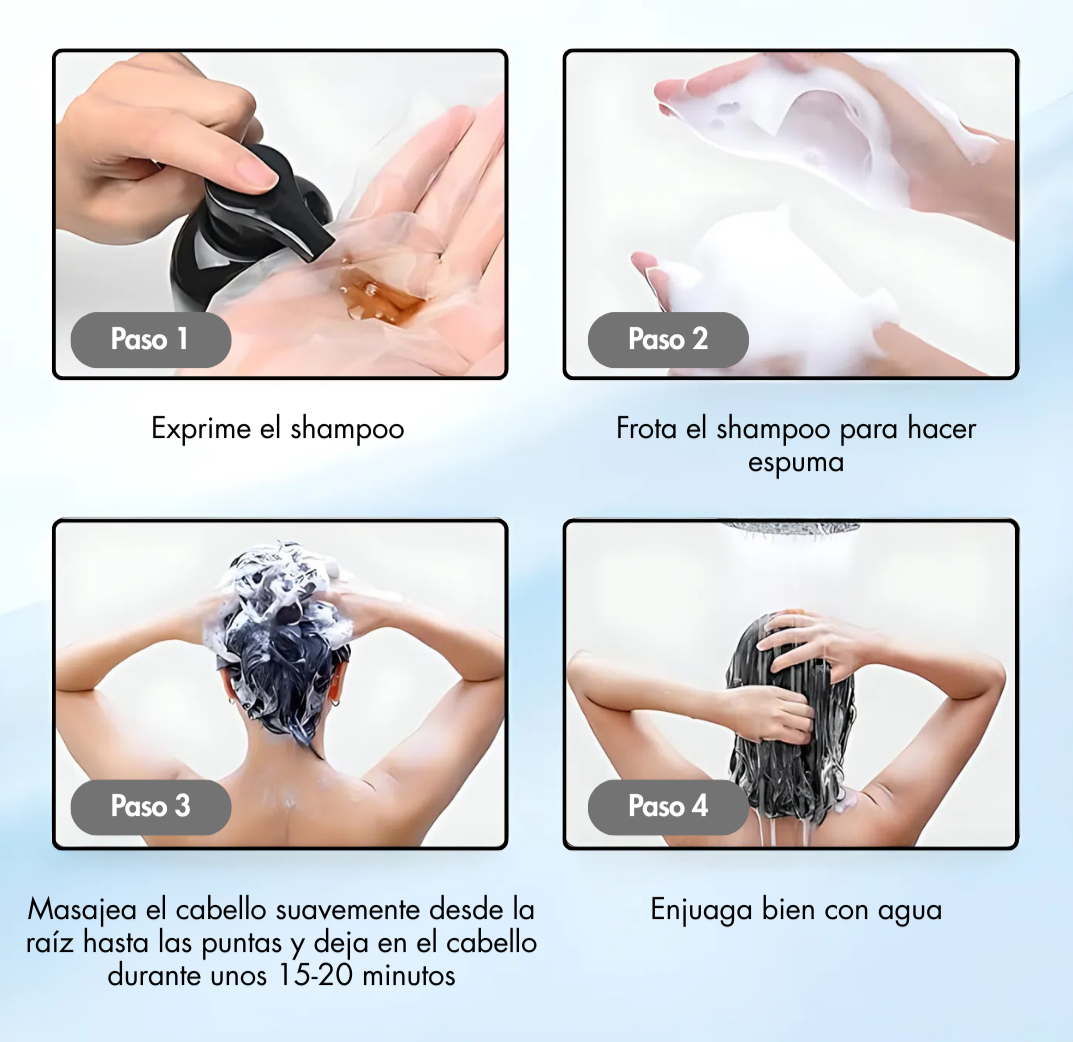 Paso 1

Exprime el shampoo

Paso 2

Frota el shampoo para hacer espuma

Paso 3

Masajea el cabello suavemente desde la raíz hasta las puntas y deja en el cabello durante unos 15-20 minutos

Paso 4

Enjuaga bien con agua